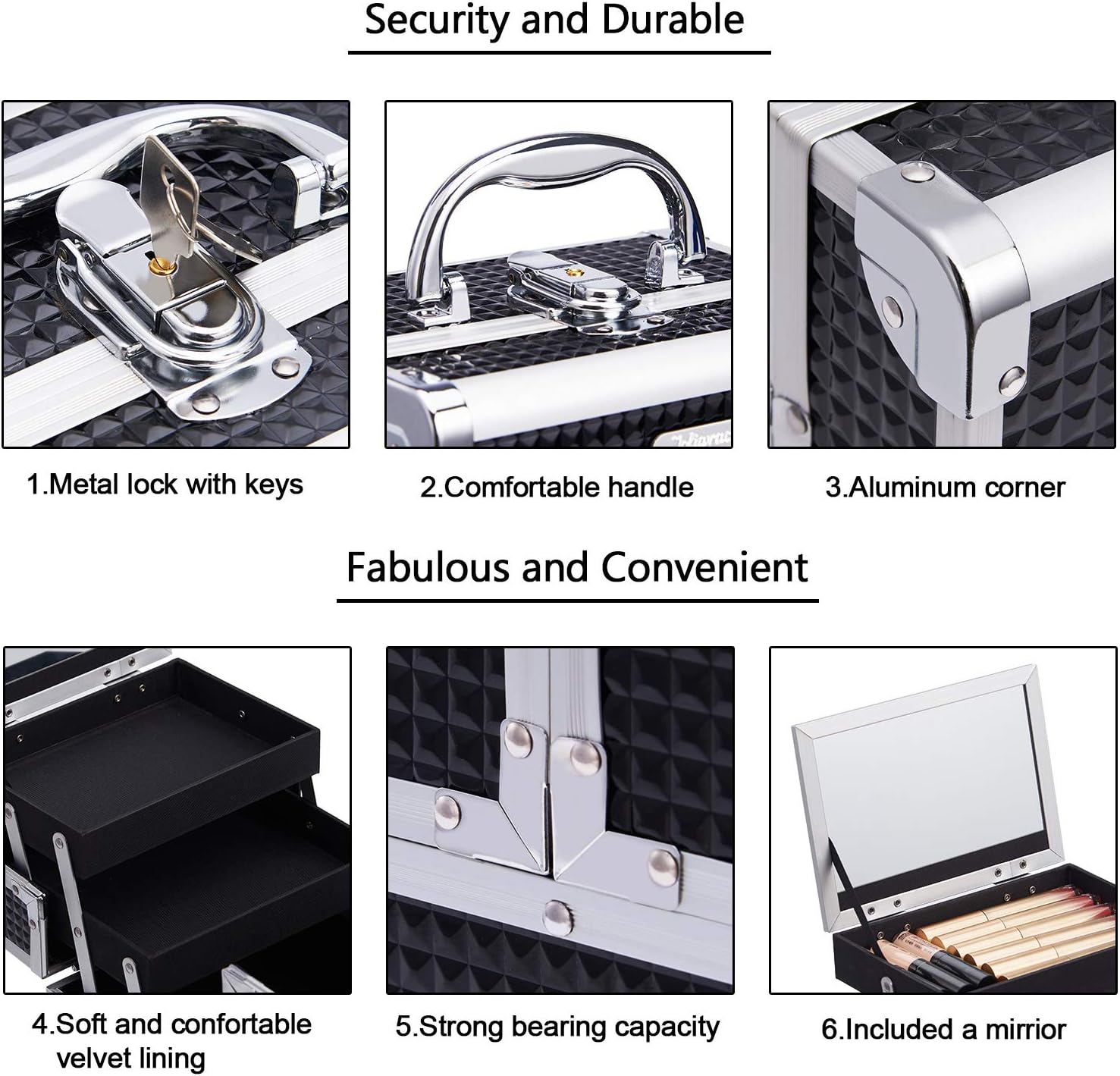 Security and Durable

1.Metal lock with keys

2.Comfortable handle

3.Aluminum corner

Fabulous and Convenient

4.Soft and confortable velvet lining

5.Strong bearing capacity

6.Included a mirrior