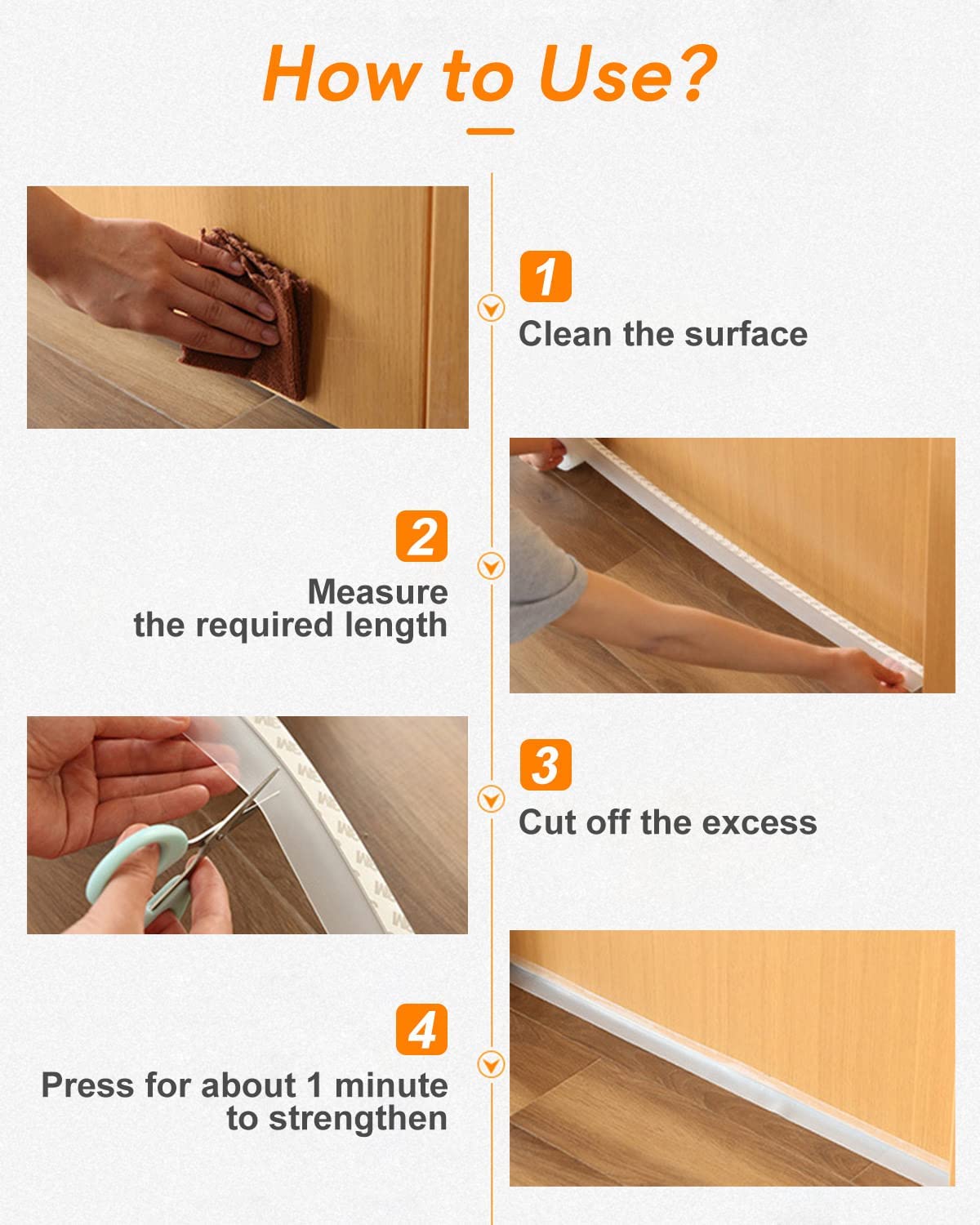 How to Use?

1
Clean the surface

2
Measure the required length

3
Cut off the excess

4
Press for about 1 minute to strengthen